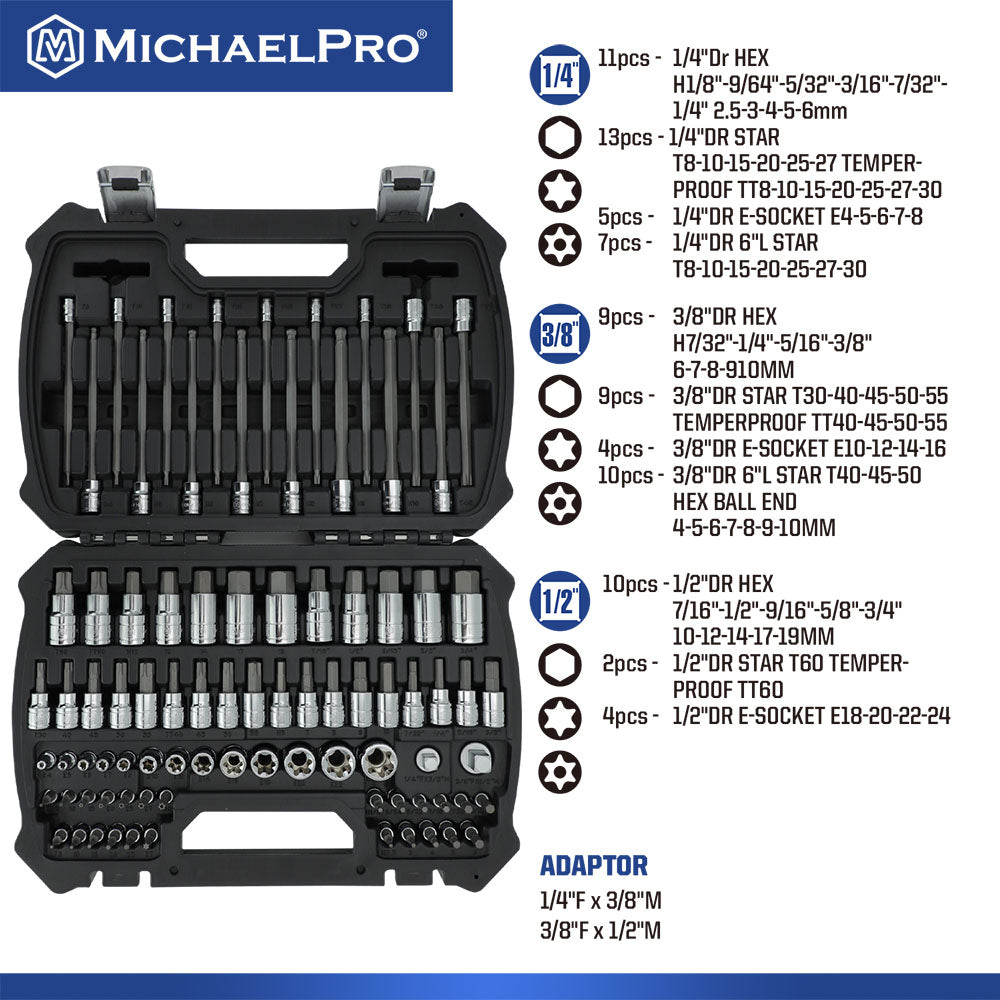 MICHAELPRO®

1/4"
11pcs - 1/4"Dr HEX H1/8"-9/64"-5/32"-3/16"-7/32"-1/4" 2.5-3-4-5-6mm
13pcs - 1/4"DR STAR T8-10-15-20-25-27 TEMPER-PROOF TT8-10-15-20-25-27-30
5pcs - 1/4"DR E-SOCKET E4-5-6-7-8
7pcs - 1/4"DR 6"L STAR T8-10-15-20-25-27-30

3/8"
9pcs - 3/8"DR HEX H7/32"-1/4"-5/16"-3/8" 6-7-8-910MM
9pcs - 3/8"DR STAR T30-40-45-50-55 TEMPERPROOF TT40-45-50-55
4pcs - 3/8"DR E-SOCKET E10-12-14-16
10pcs - 3/8"DR 6"L STAR T40-45-50 HEX BALL END 4-5-6-7-8-9-10MM

1/2"
10pcs - 1/2"DR HEX 7/16"-1/2"-9/16"-5/8"-3/4" 10-12-14-17-19MM
2pcs - 1/2"DR STAR T60 TEMPER-PROOF TT60
4pcs - 1/2"DR E-SOCKET E18-20-22-24

ADAPTOR
1/4"F x 3/8"M
3/8"F x 1/2"M