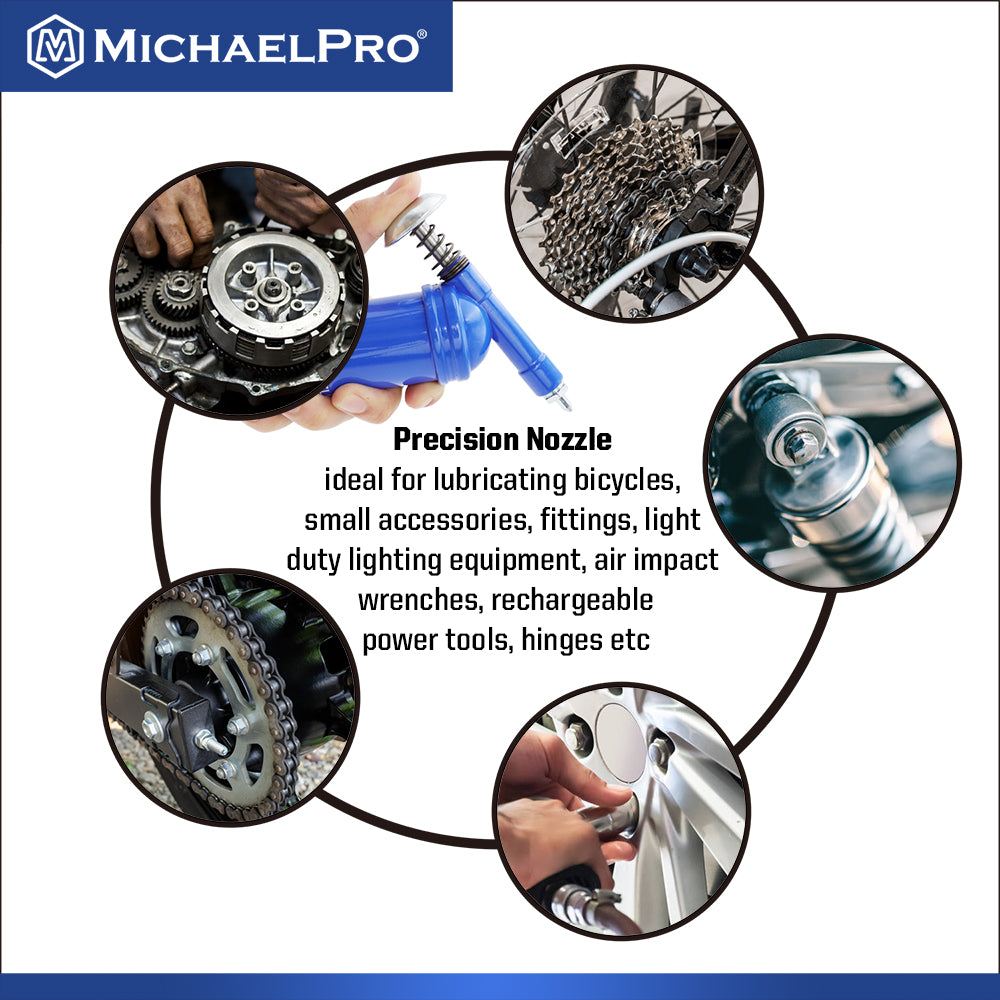 MICHAELPRO®

Precision Nozzle
ideal for lubricating bicycles, small accessories, fittings, light duty lighting equipment, air impact wrenches, rechargeable power tools, hinges etc